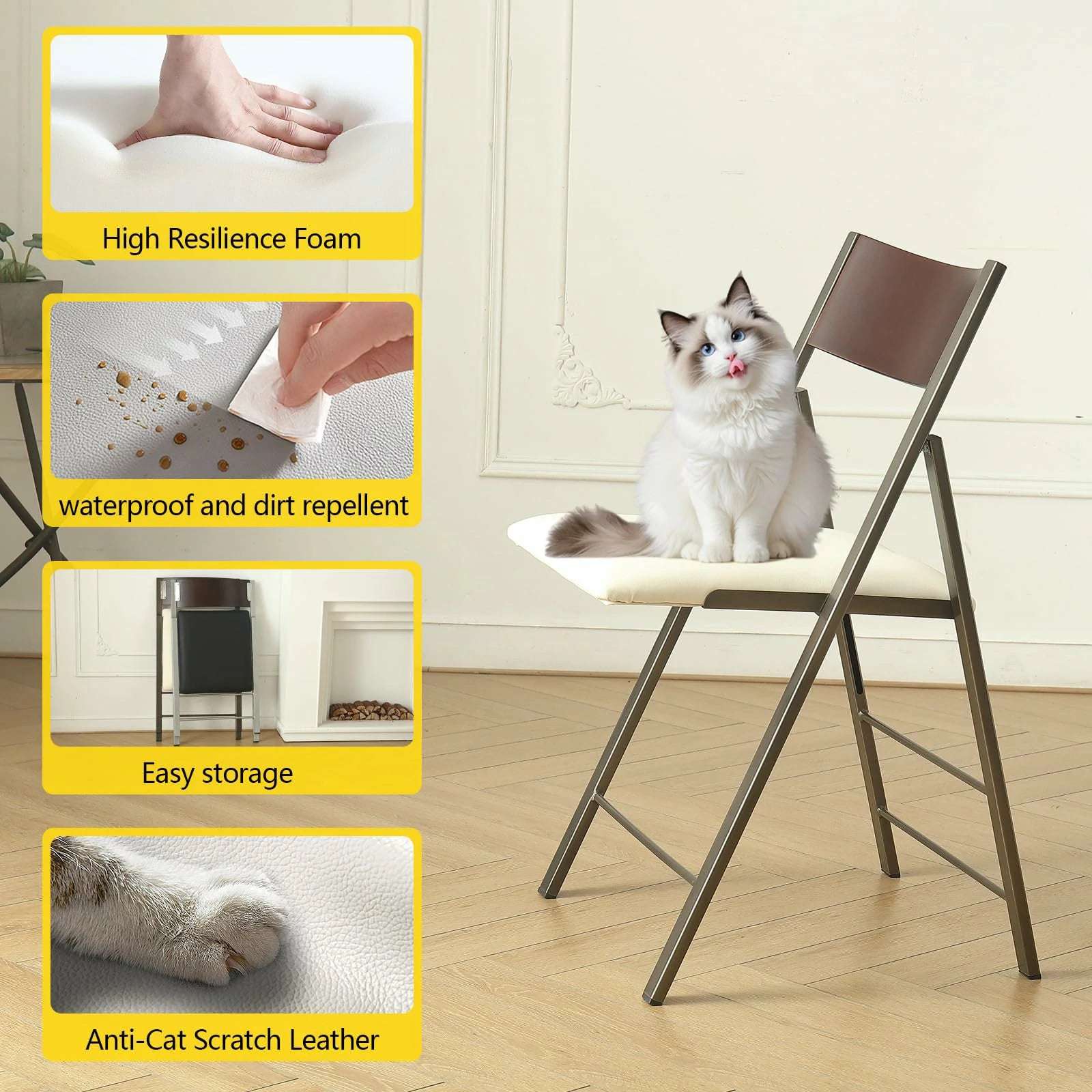 High Resilience Foam

waterproof and dirt repellent

Easy storage

Anti-Cat Scratch Leather